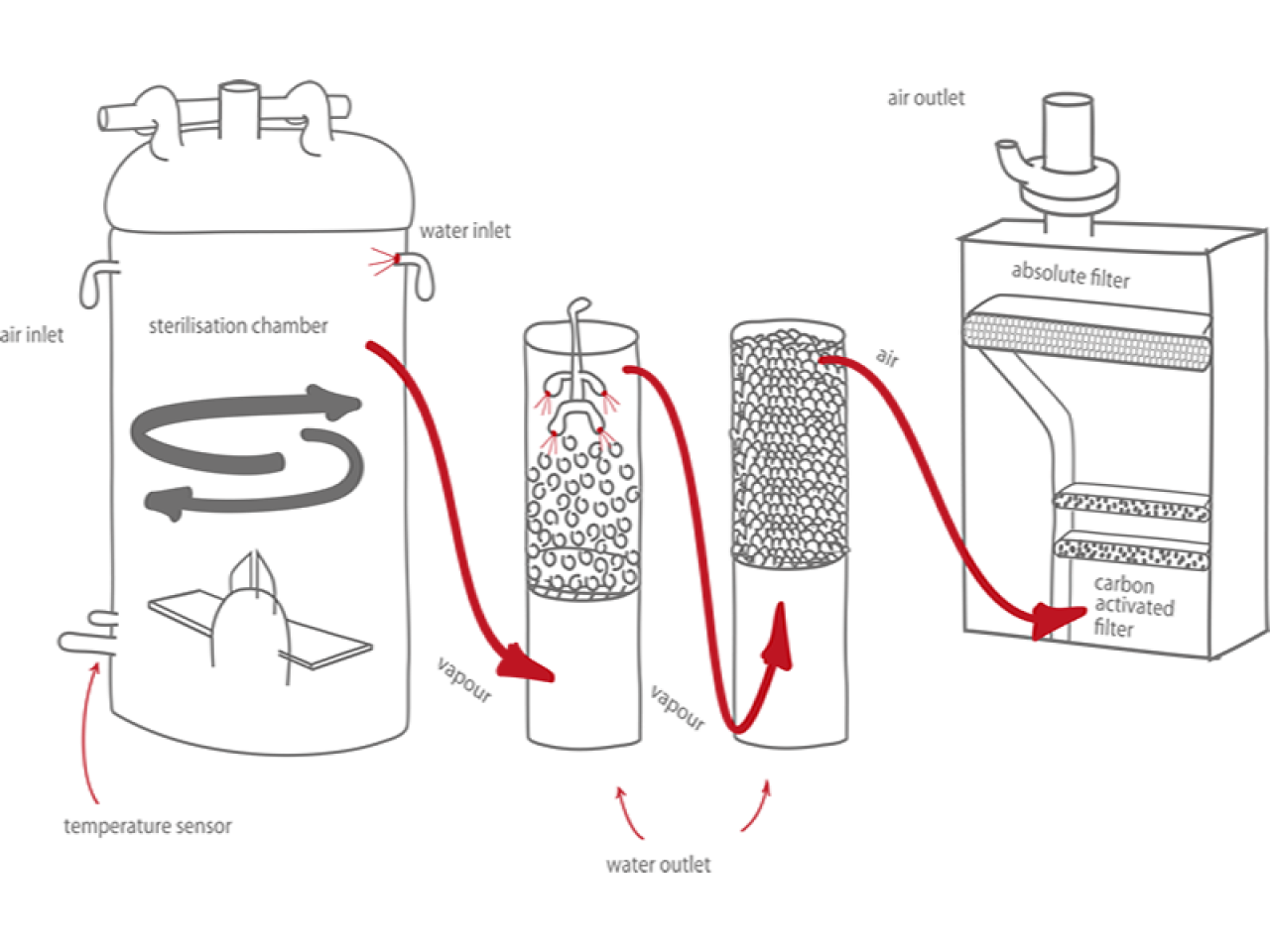 air outlet

water inlet

absolute filter

air inlet

sterilisation chamber

air

carbon activated filter

vapour

vapour

temperature sensor

water outlet