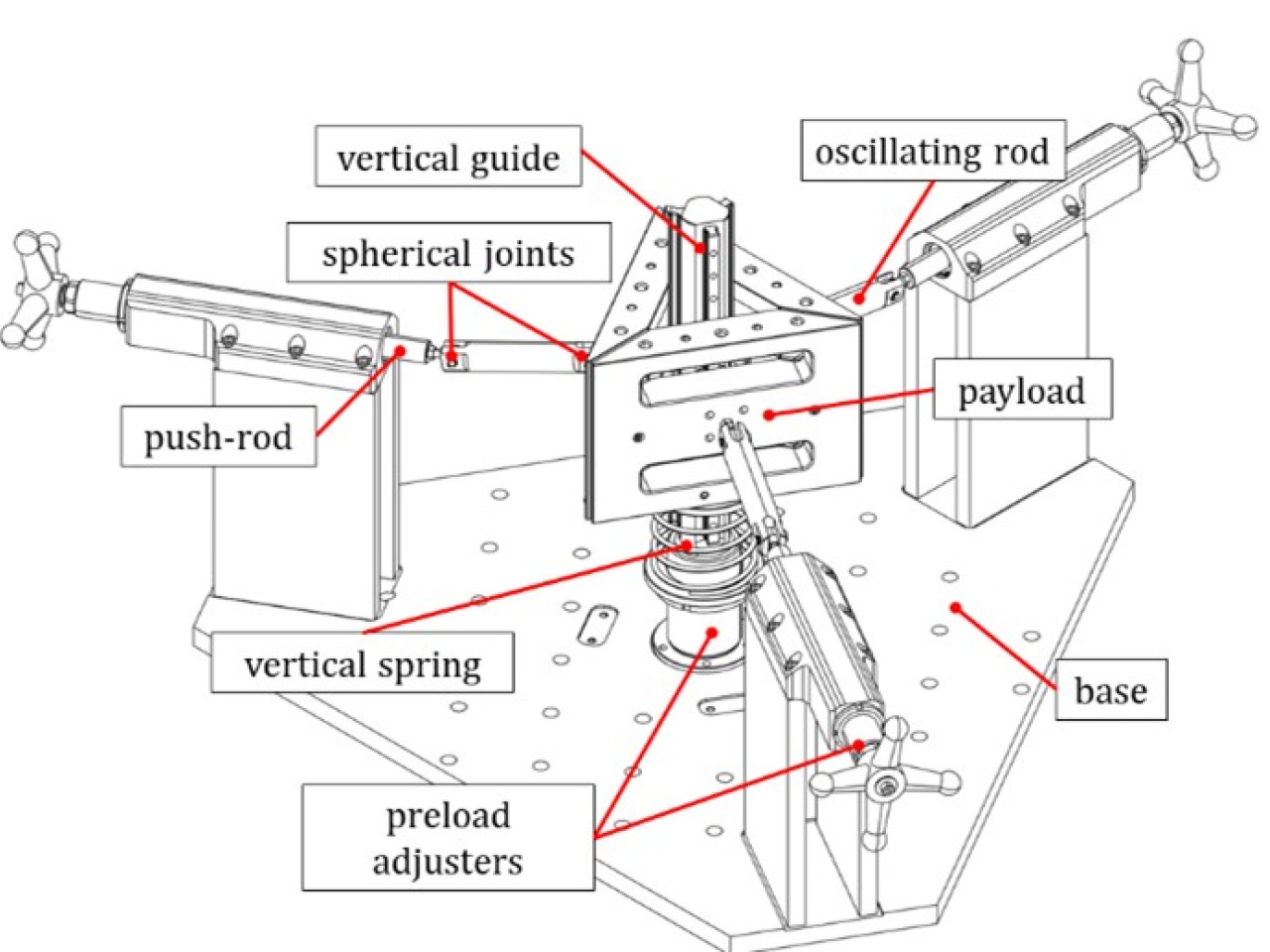 vertical guide

oscillating rod

spherical joints

payload

push-rod

vertical spring

base

preload adjusters